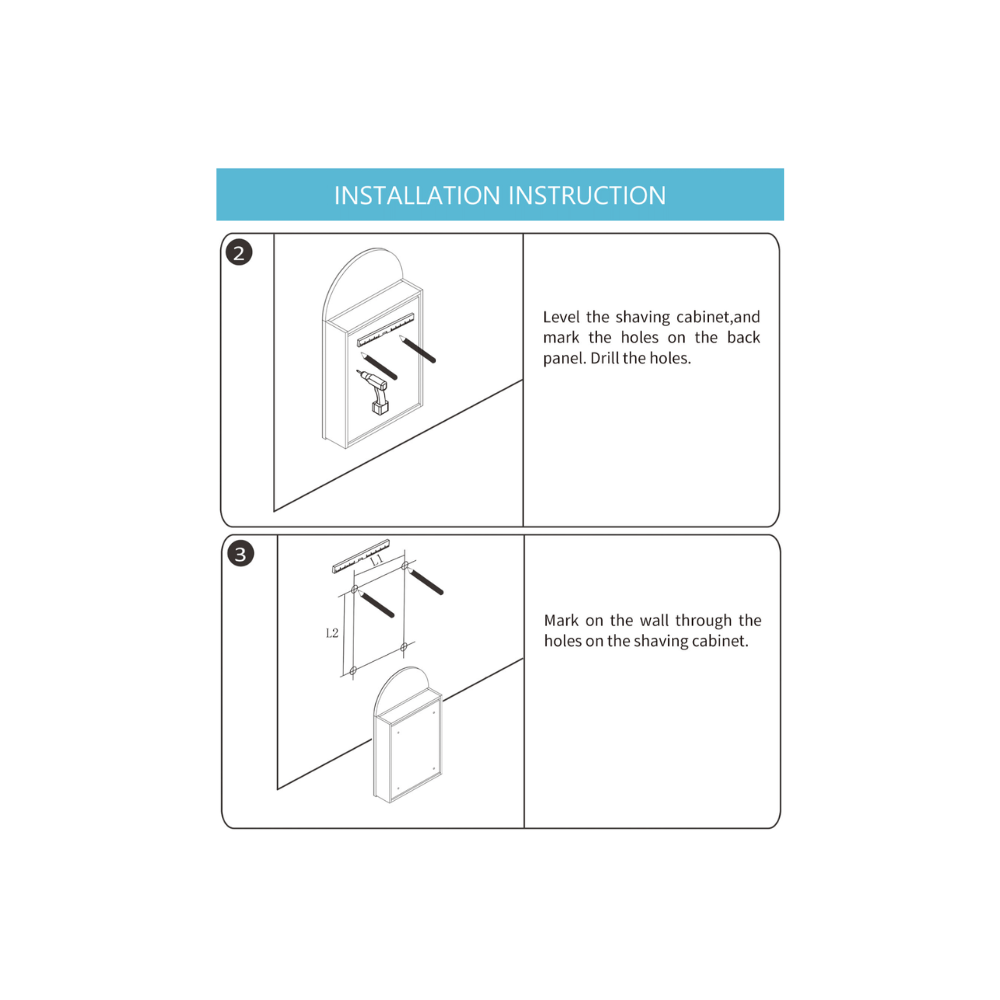 INSTALLATION INSTRUCTION

2

Level the shaving cabinet,and mark the holes on the back panel. Drill the holes.

3

L1

L2

Mark on the wall through the holes on the shaving cabinet.