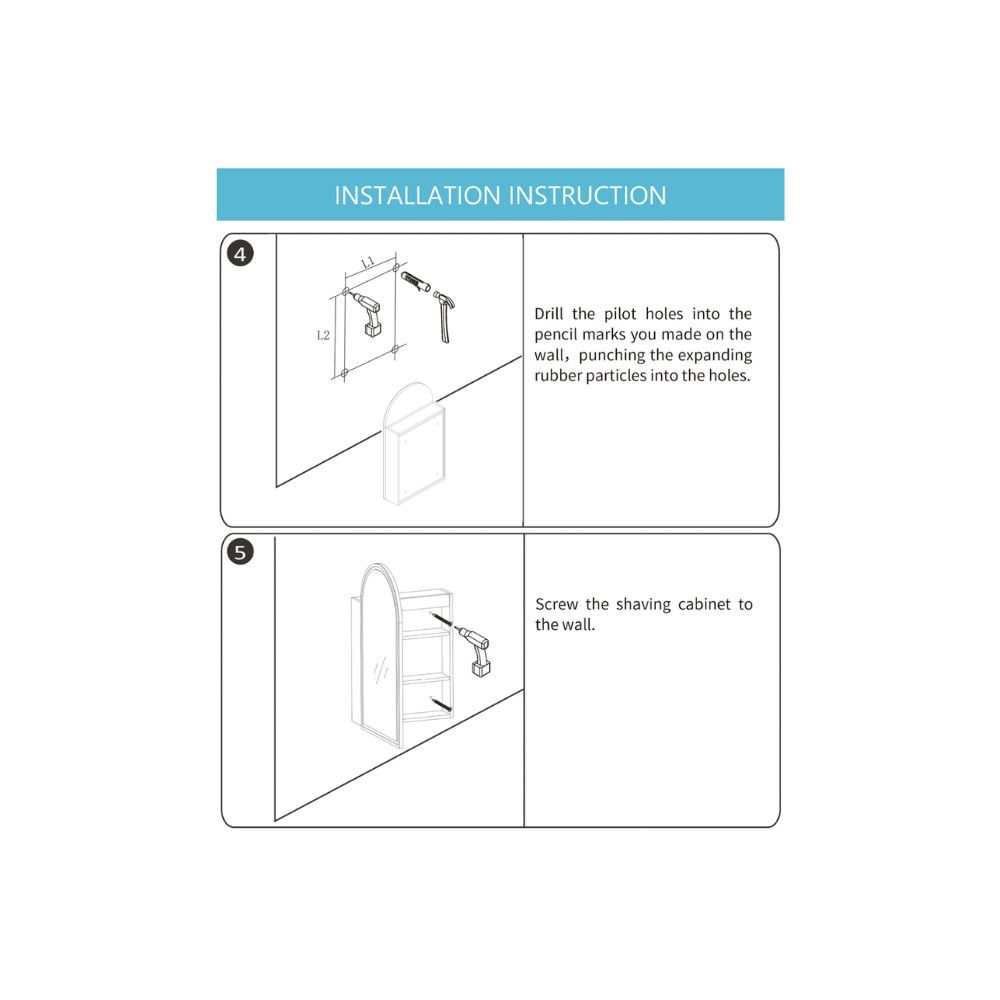 INSTALLATION INSTRUCTION

4

L1

L2

Drill the pilot holes into the pencil marks you made on the wall，punching the expanding rubber particles into the holes.

5

Screw the shaving cabinet to the wall.