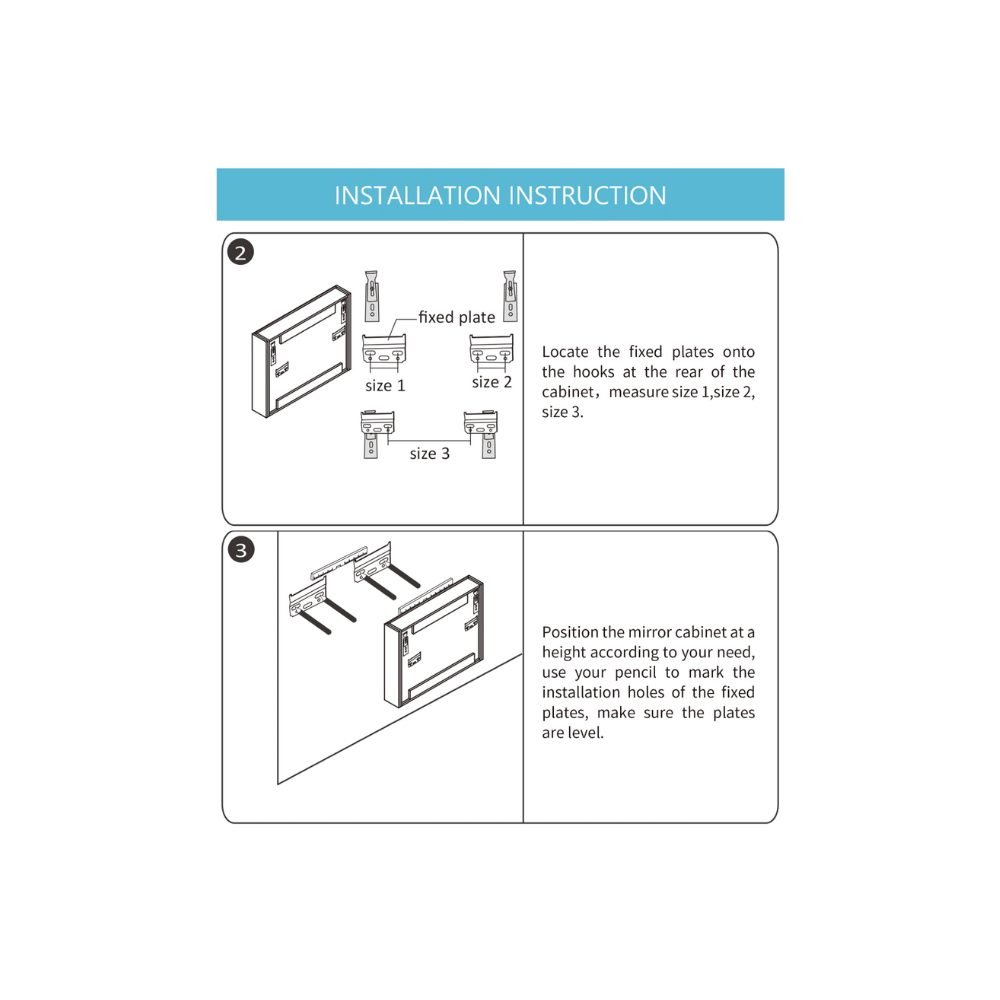 INSTALLATION INSTRUCTION

2

fixed plate

size 1

size 2

size 3

Locate the fixed plates onto the hooks at the rear of the cabinet，measure size 1,size 2, size 3.

3

Position the mirror cabinet at a height according to your need, use your pencil to mark the installation holes of the fixed plates, make sure the plates are level.