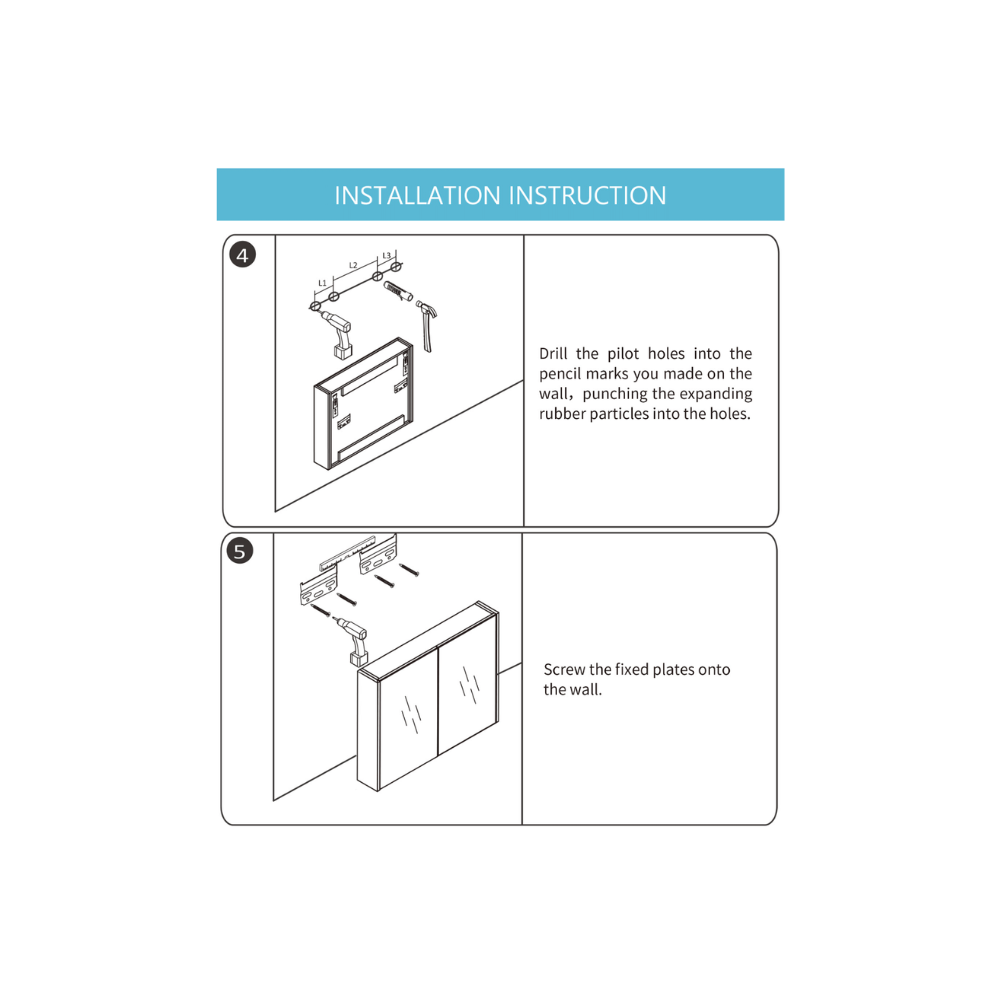 INSTALLATION INSTRUCTION

4

L1 L2 L3

Drill the pilot holes into the pencil marks you made on the wall，punching the expanding rubber particles into the holes.

5

Screw the fixed plates onto the wall.