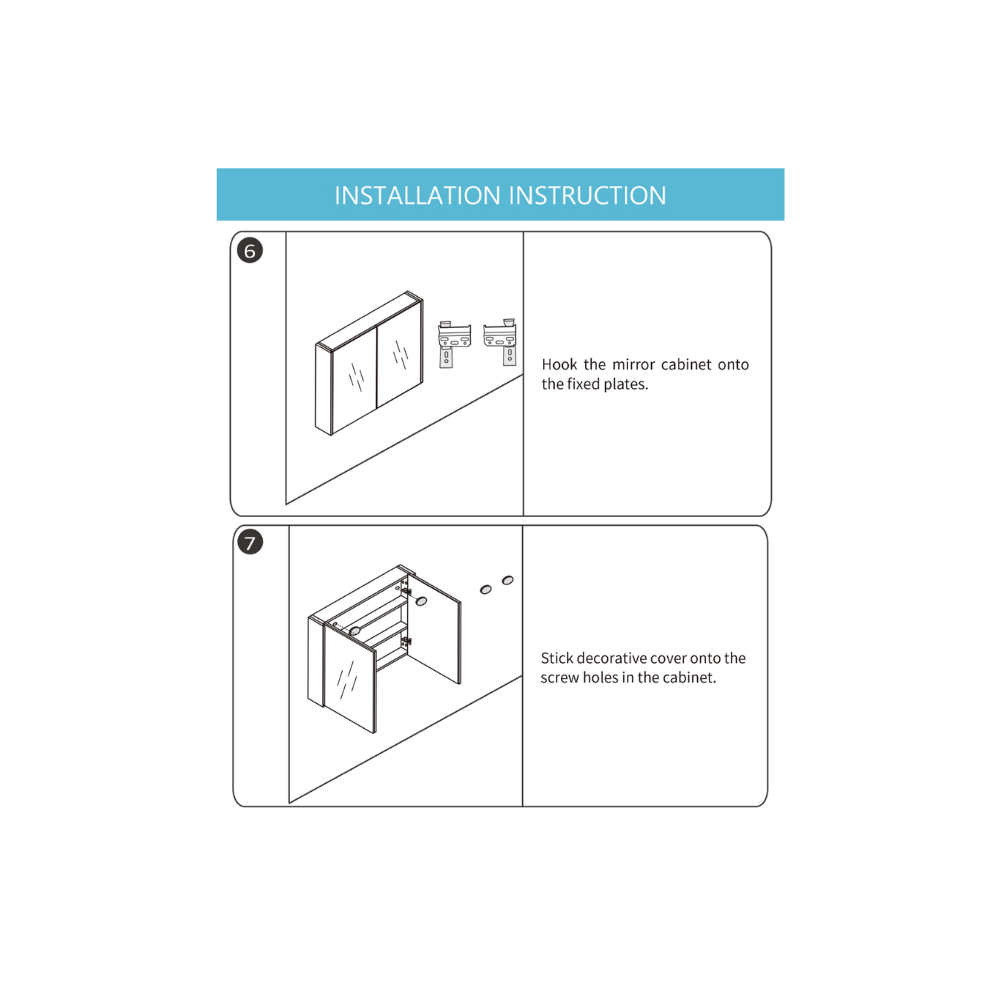 INSTALLATION INSTRUCTION

6

Hook the mirror cabinet onto the fixed plates.

7

Stick decorative cover onto the screw holes in the cabinet.