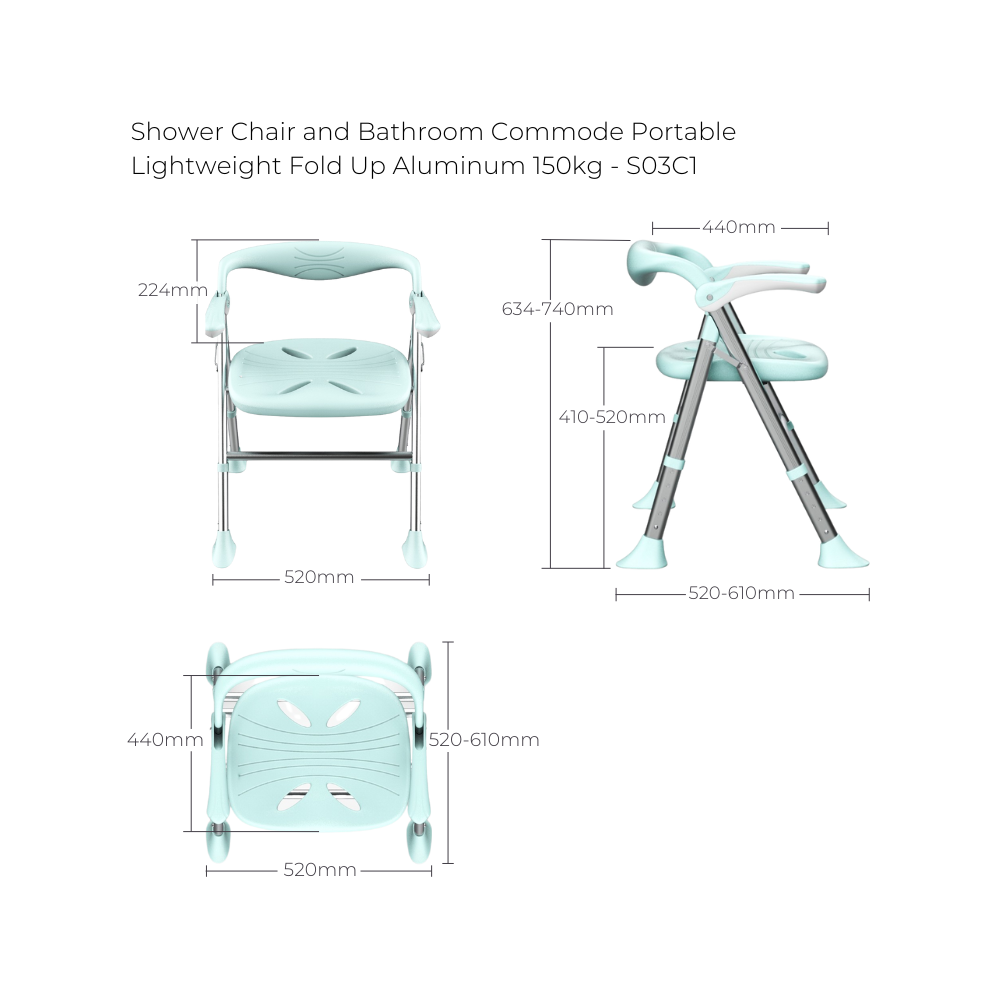 Shower Chair and Bathroom Commode Portable Lightweight Fold Up Aluminum 150kg - S03C1

224mm

520mm

440mm

634-740mm

410-520mm

520-610mm

440mm

520-610mm

520mm