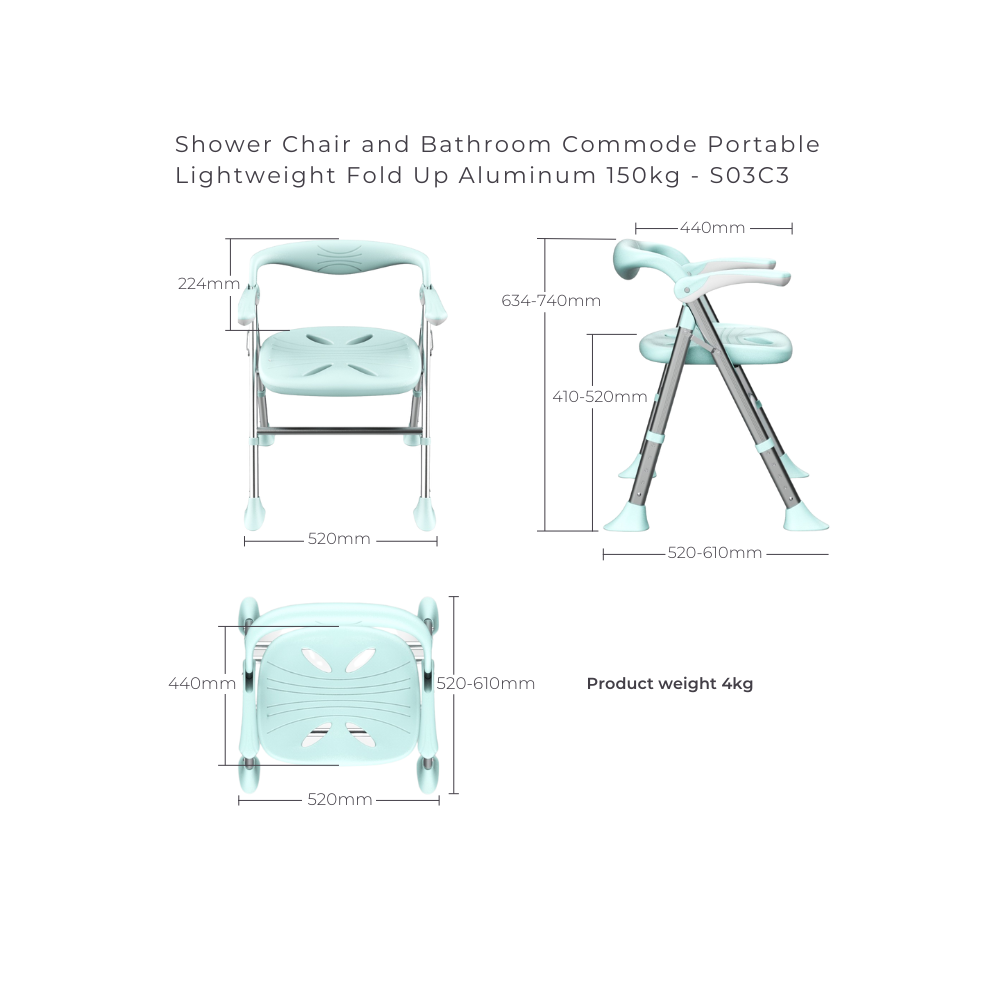 Shower Chair and Bathroom Commode Portable Lightweight Fold Up Aluminum 150kg - S03C3

224mm

520mm

440mm

634-740mm

410-520mm

520-610mm

440mm

520-610mm

520mm

Product weight 4kg